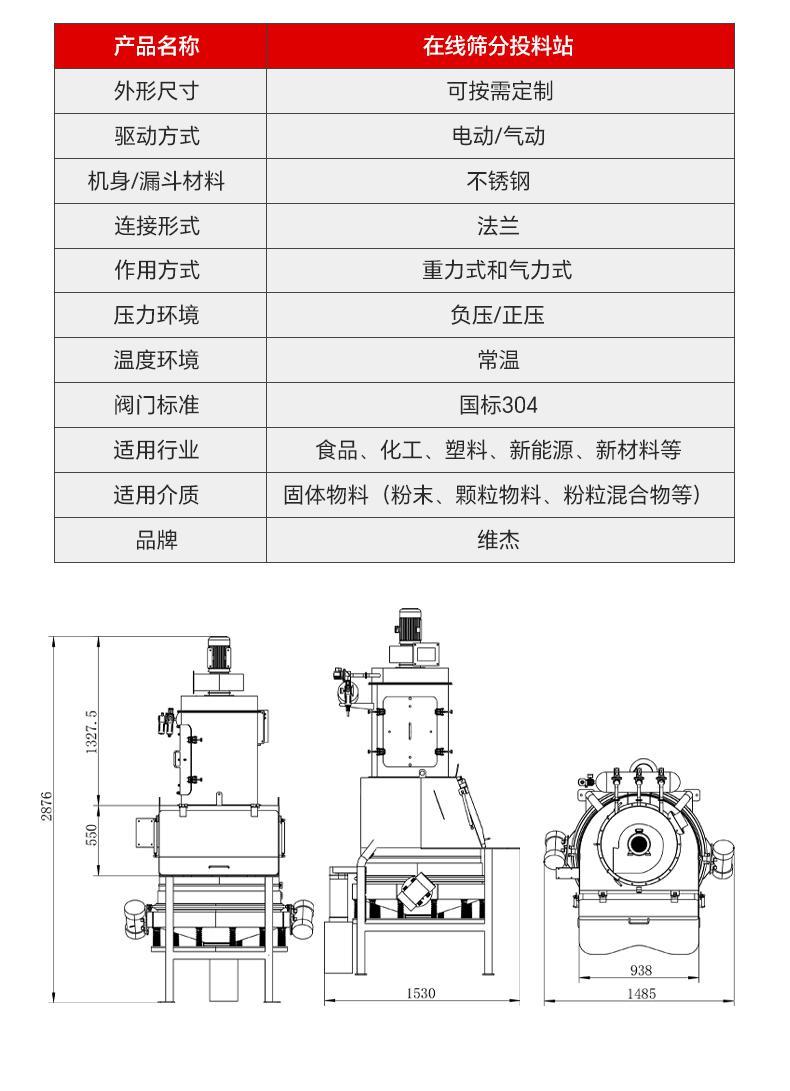 | 产品名称 | 在线筛分投料站 |
|---|---|
| 外形尺寸 | 可按需定制 |
| 驱动方式 | 电动/气动 |
| 机身/漏斗材料 | 不锈钢 |
| 连接形式 | 法兰 |
| 作用方式 | 重力式和气力式 |
| 压力环境 | 负压/正压 |
| 温度环境 | 常温 |
| 阀门标准 | 国标304 |
| 适用行业 | 食品、化工、塑料、新能源、新材料等 |
| 适用介质 | 固体物料（粉末、颗粒物料、粉粒混合物等） |
| 品牌 | 维杰 |

2876
1327.5
550
1530
938
1485